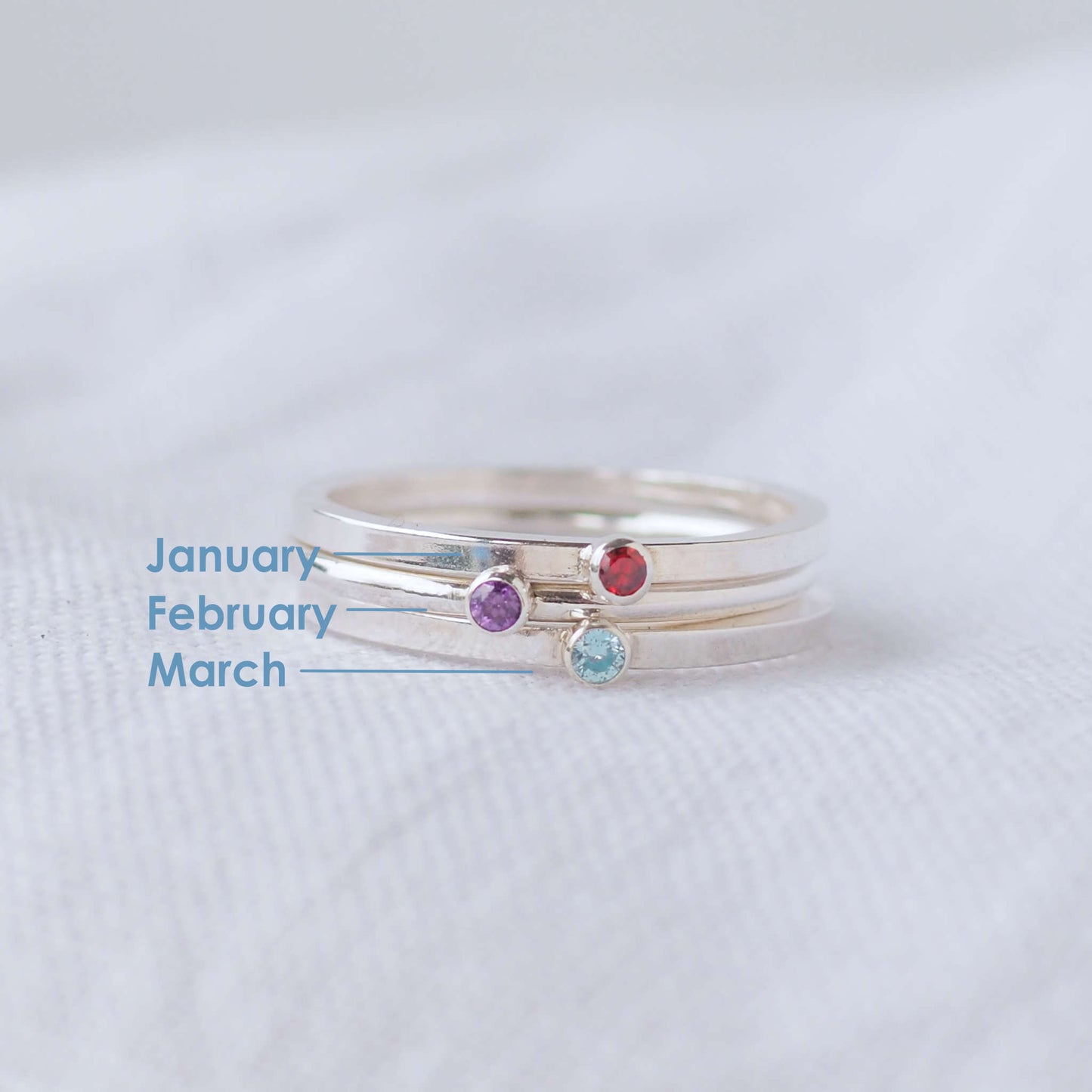 January
February
March