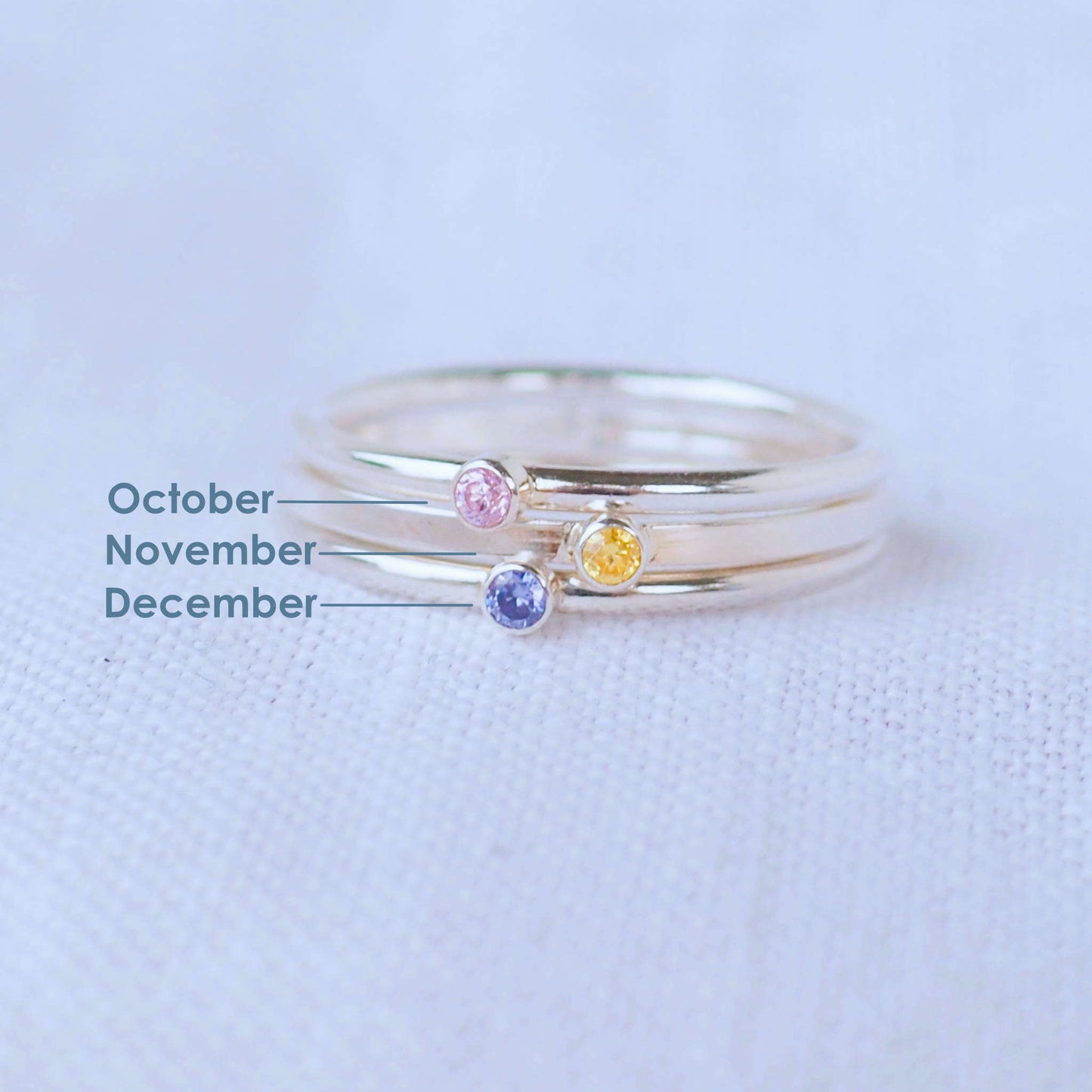 October
November
December