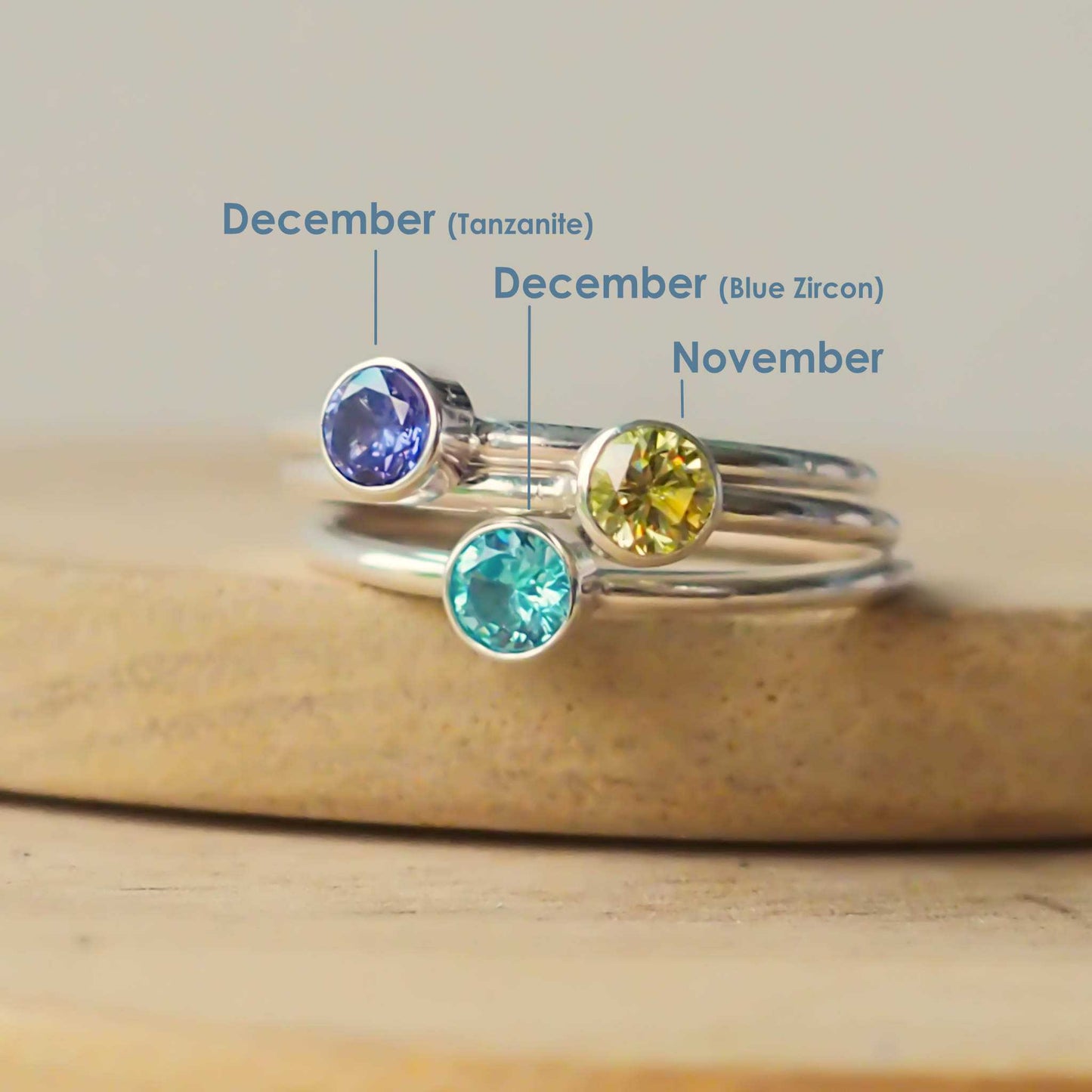 December (Tanzanite)

December (Blue Zircon)

November