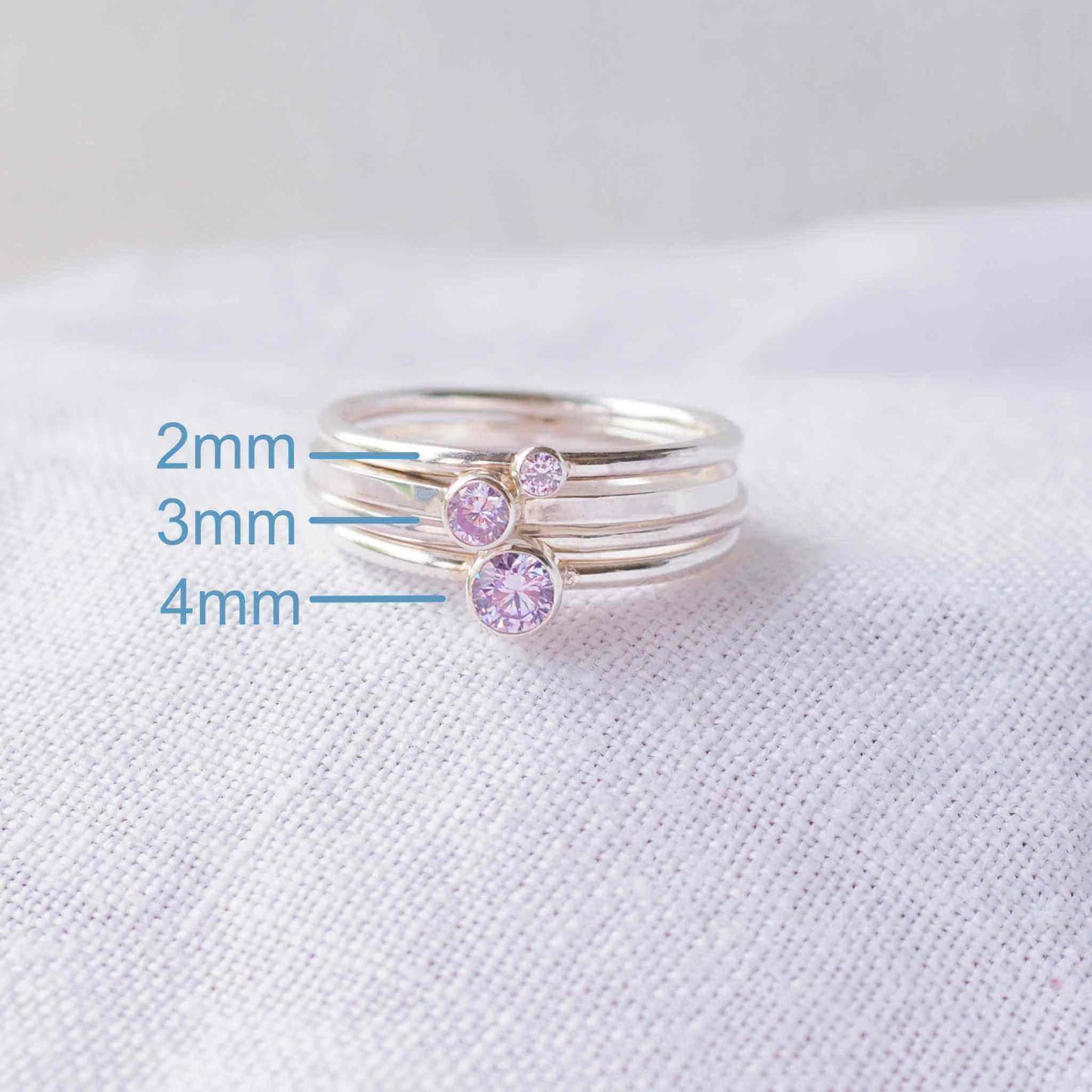 2mm
3mm
4mm