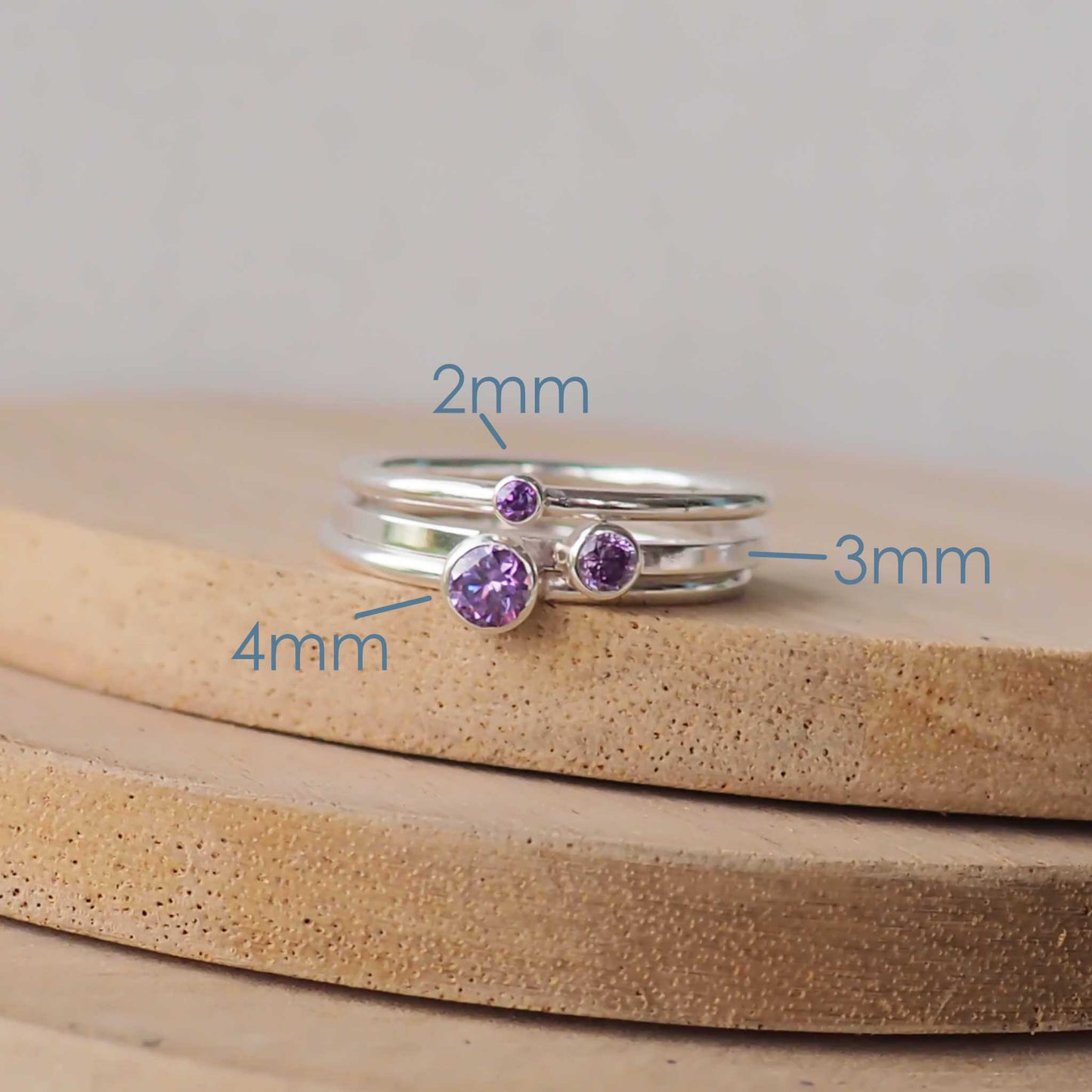 2mm

3mm

4mm