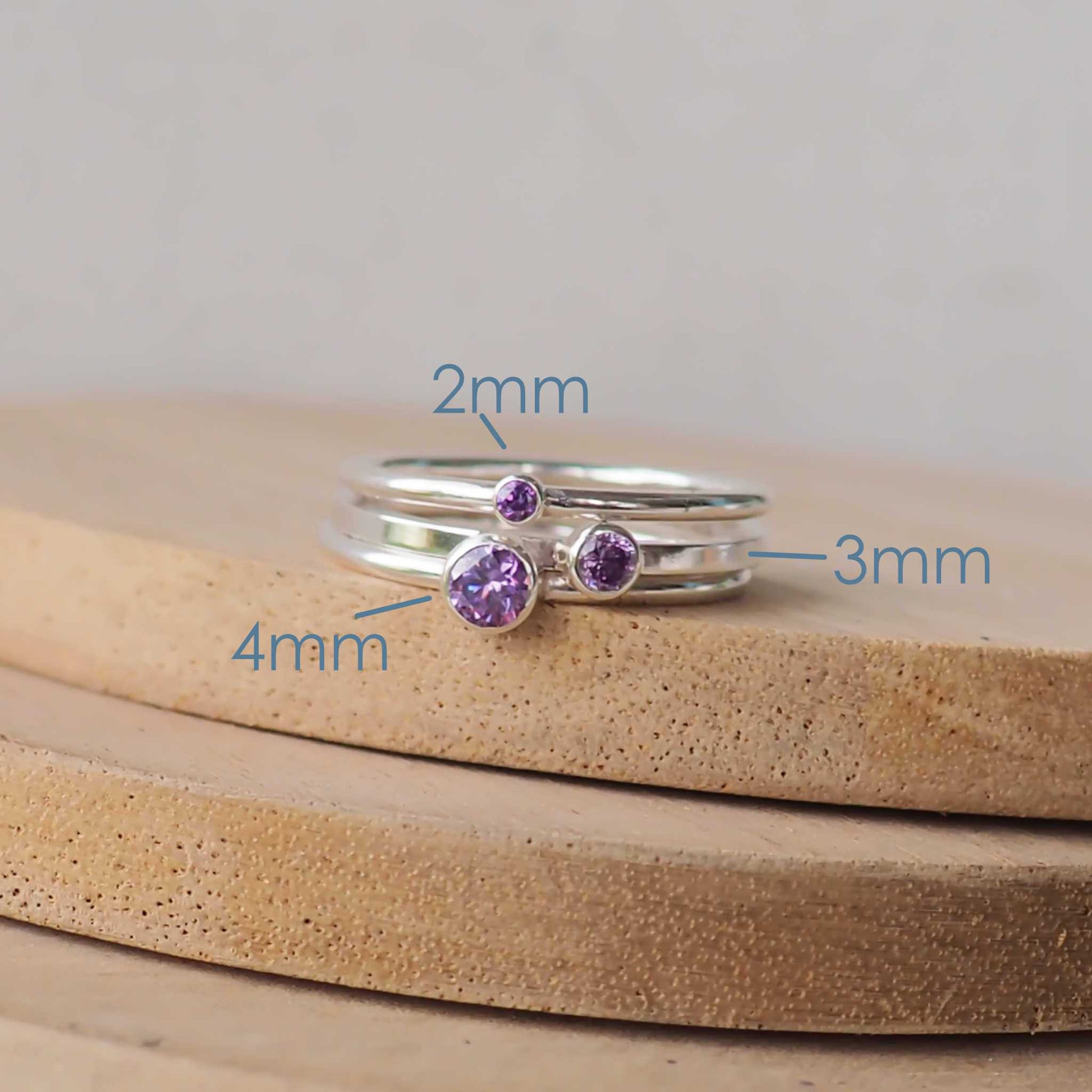 2mm

3mm

4mm