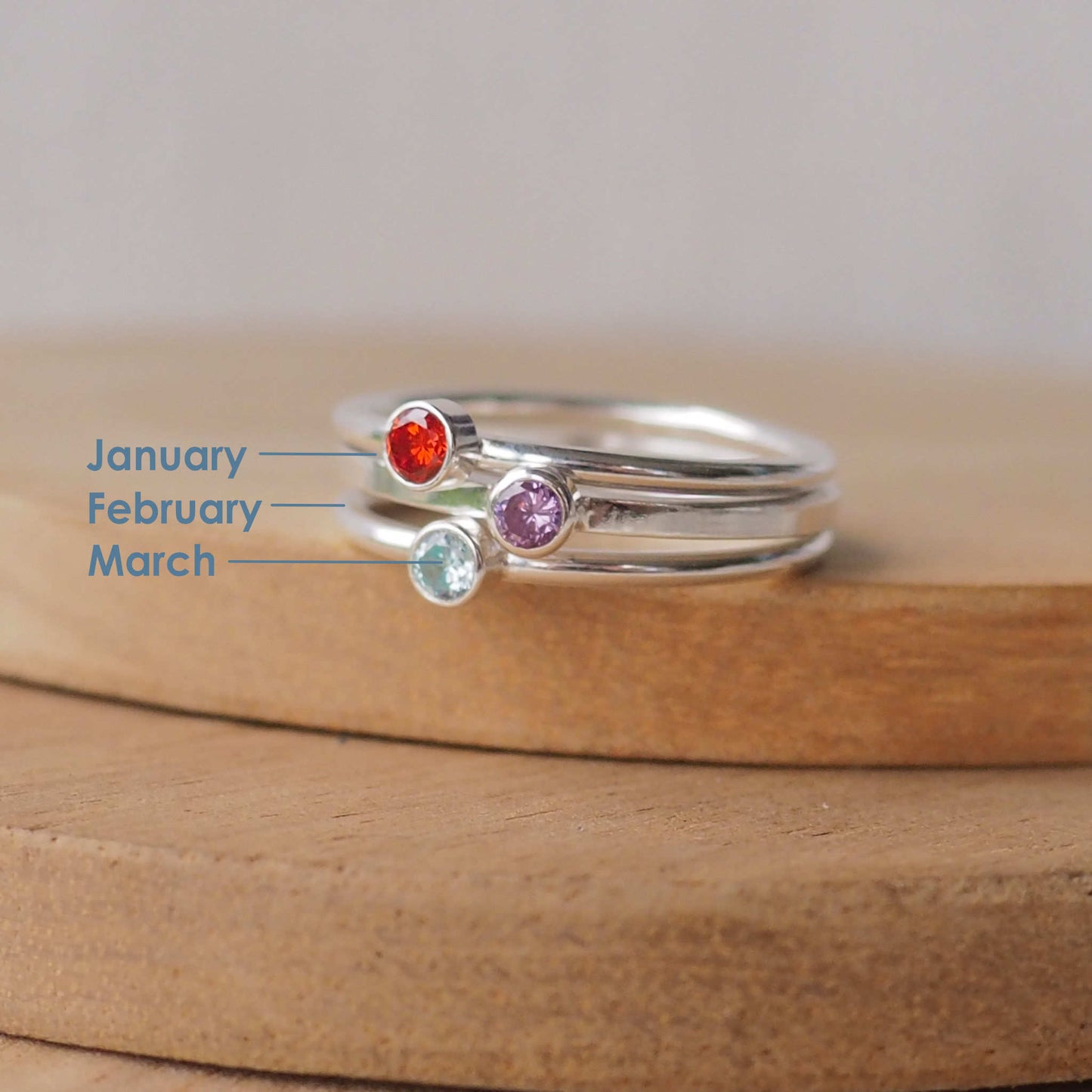 January
February
March