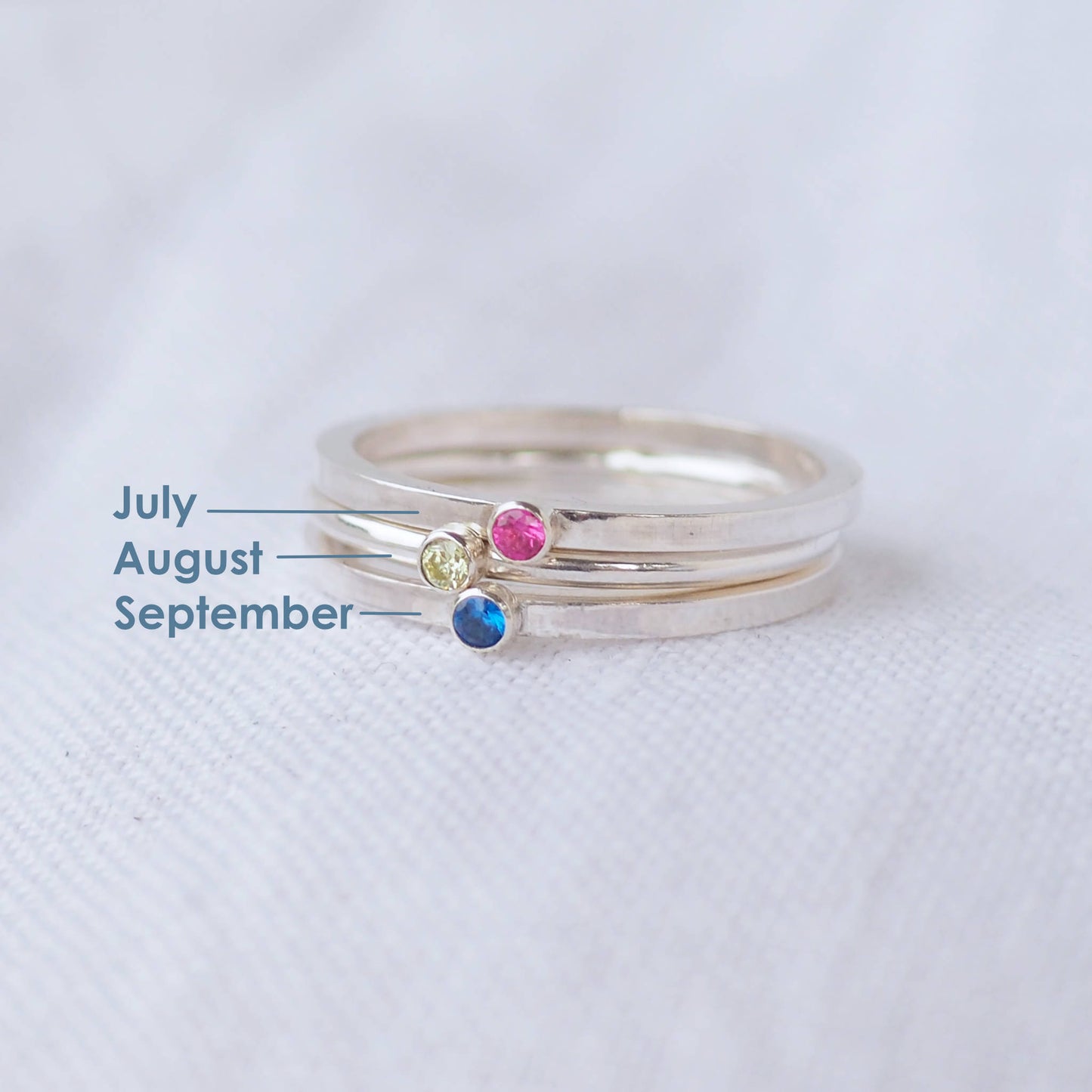 July
August
September