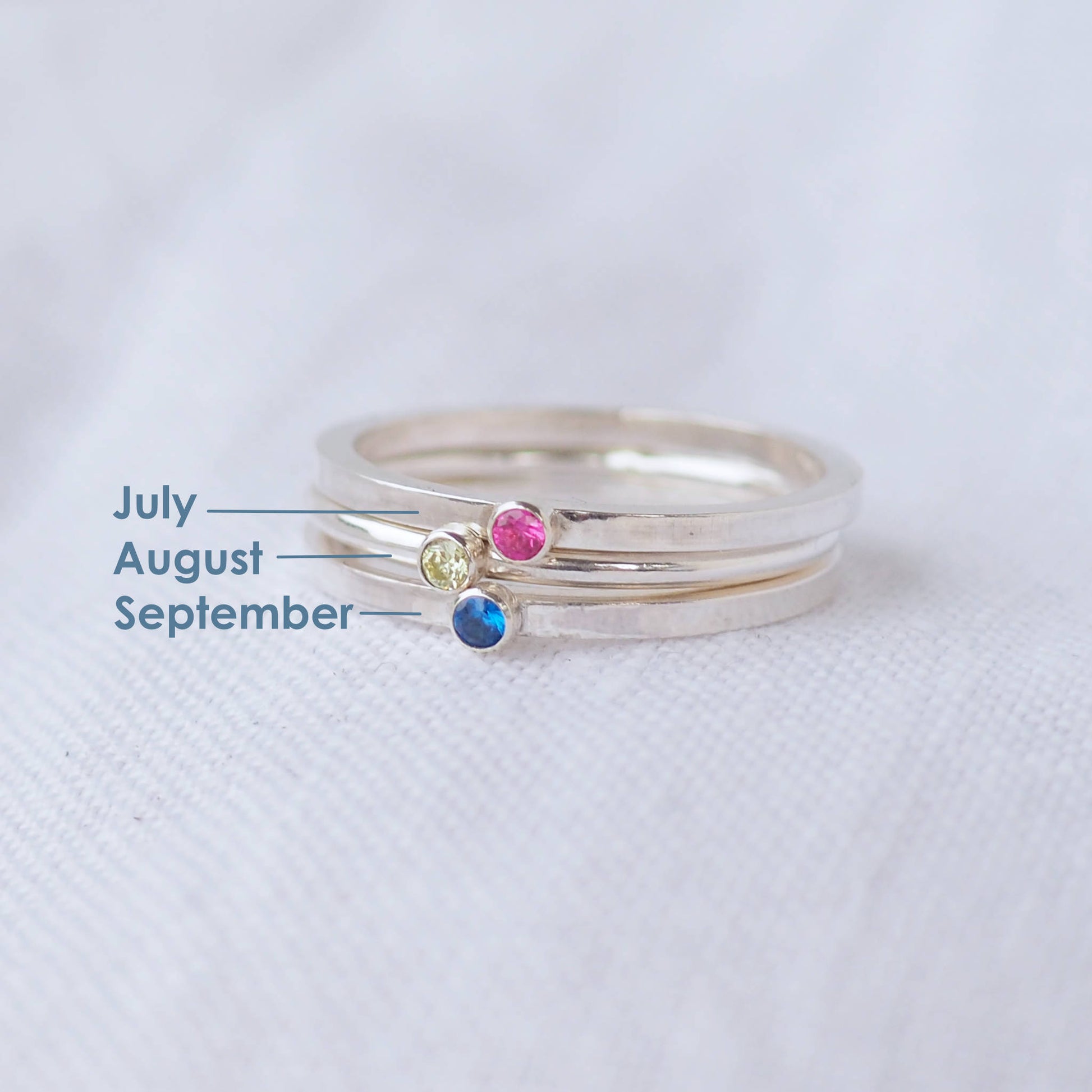 July
August
September