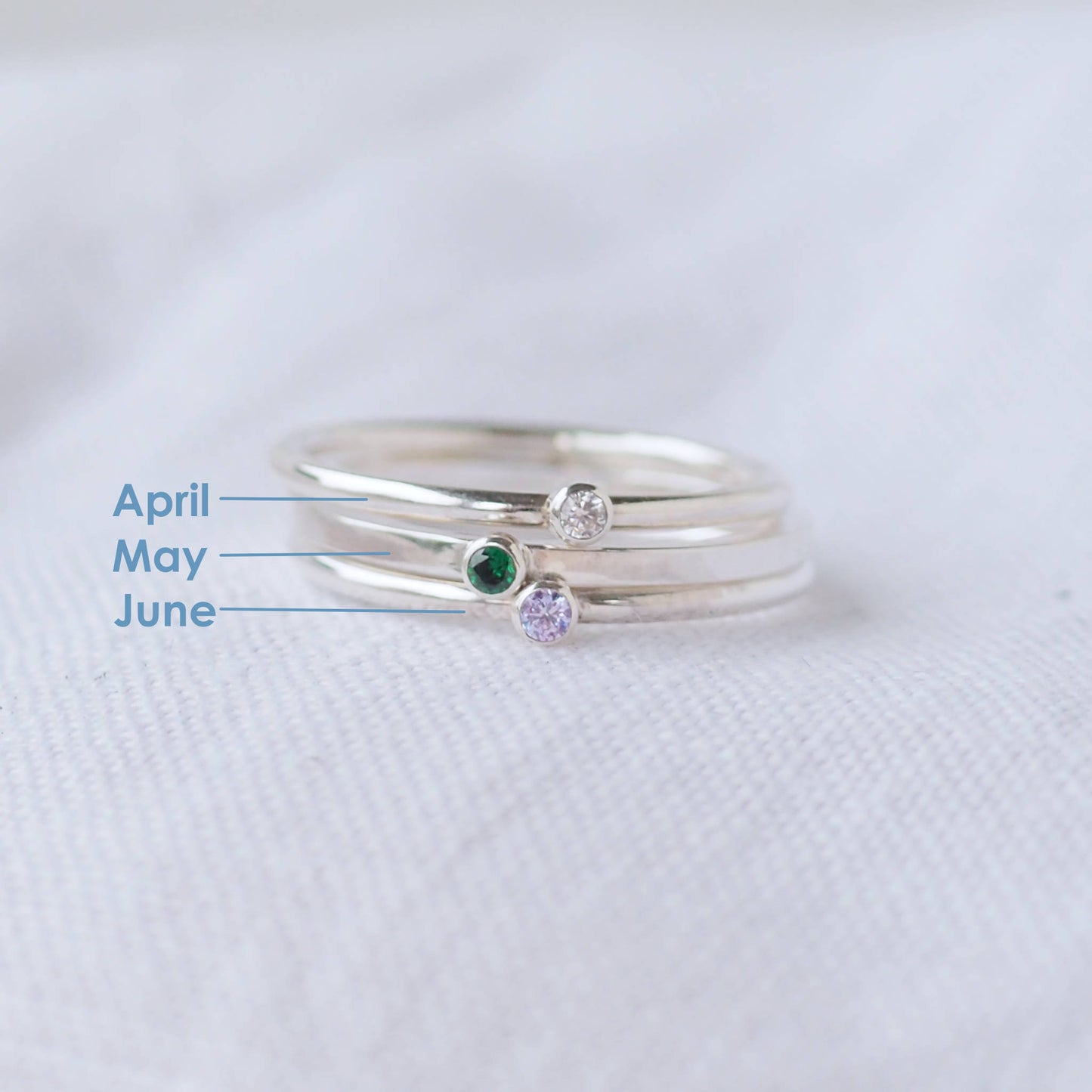 April
May
June