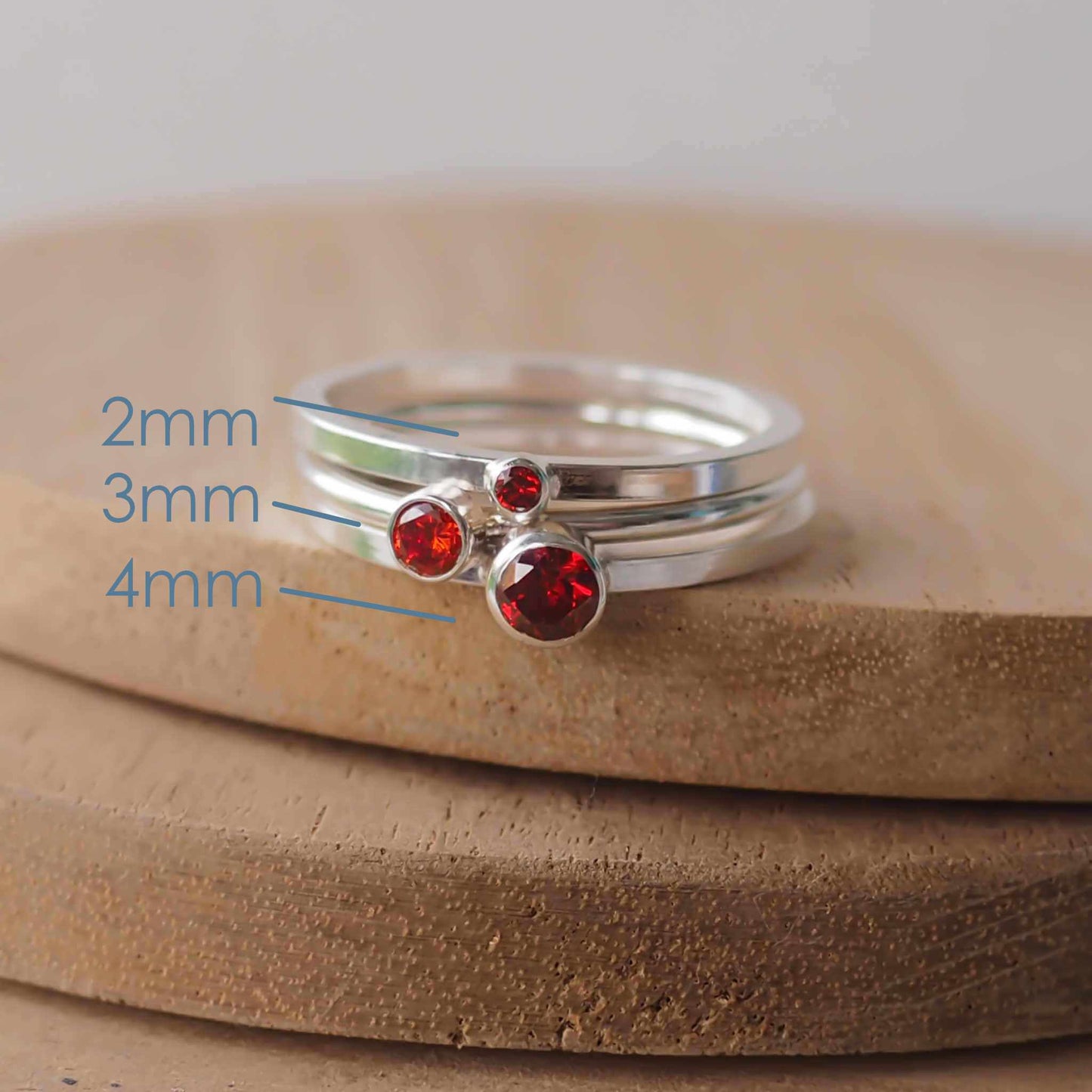 2mm
3mm
4mm