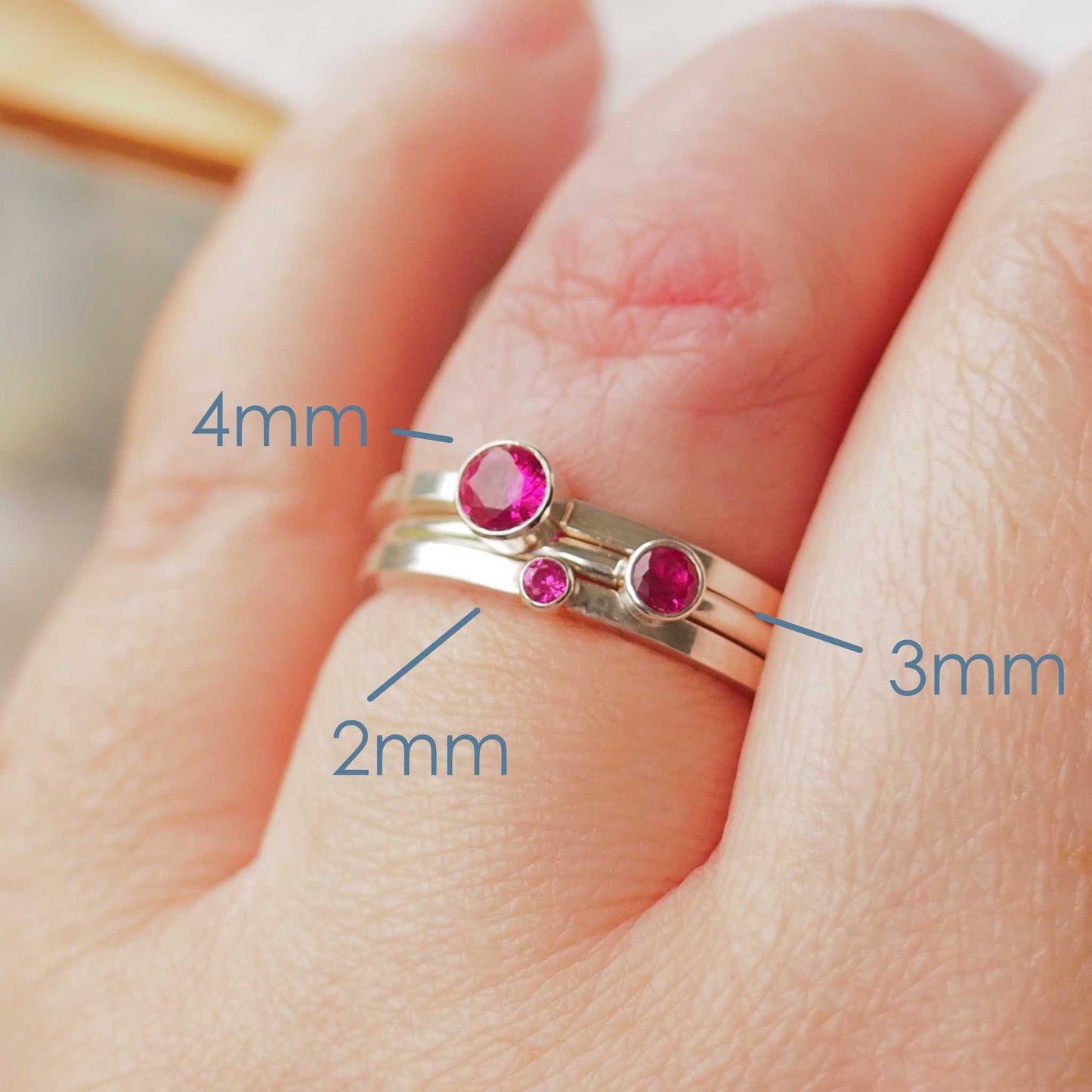 4mm

3mm

2mm